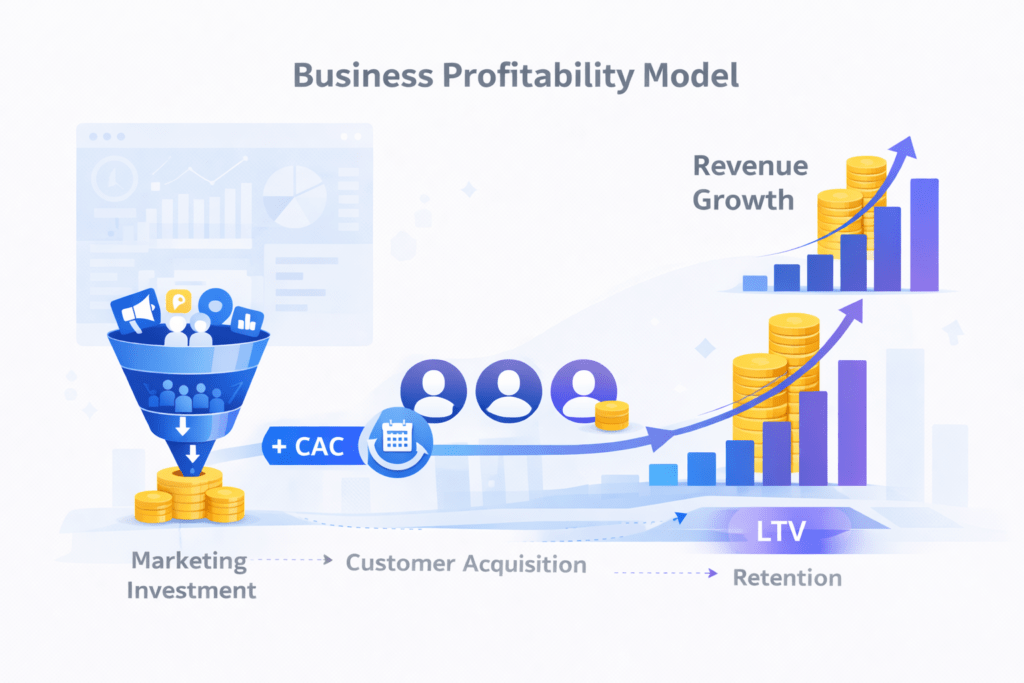 Business Profitability Model

Revenue Growth

+ CAC

LTV

Marketing Investment

Customer Acquisition

Retention